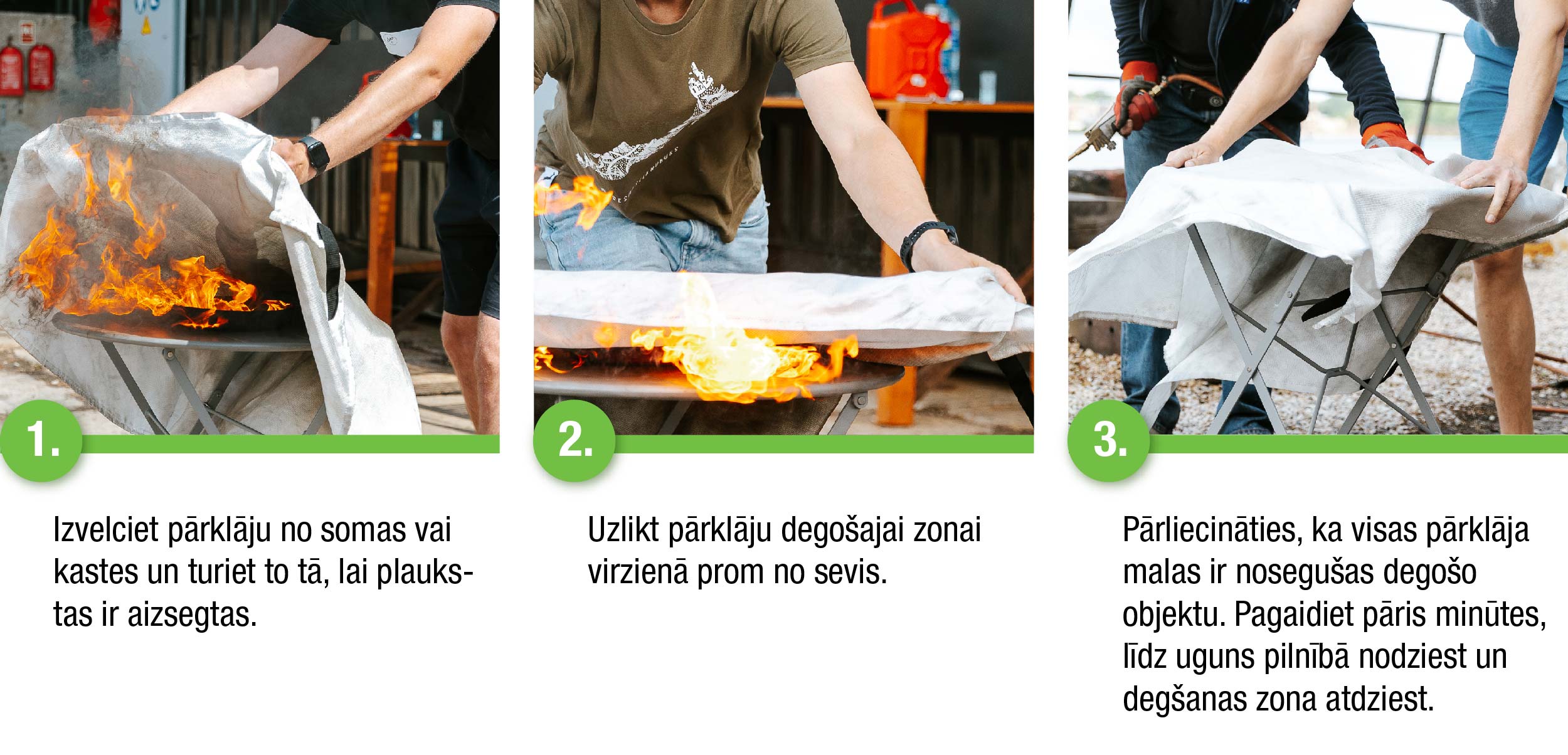 1.

Izvelciet pārklāju no somas vai kastes un turiet to tā, lai plaukstas ir aizsegtas.

2.

Uzlikt pārklāju degošajai zonai virzienā prom no sevis.

3.

Pārliecināties, ka visas pārklāja malas ir nosegušas degošo objektu. Pagaidiet pāris minūtes, līdz uguns pilnībā nodziest un degšanas zona atdziest.