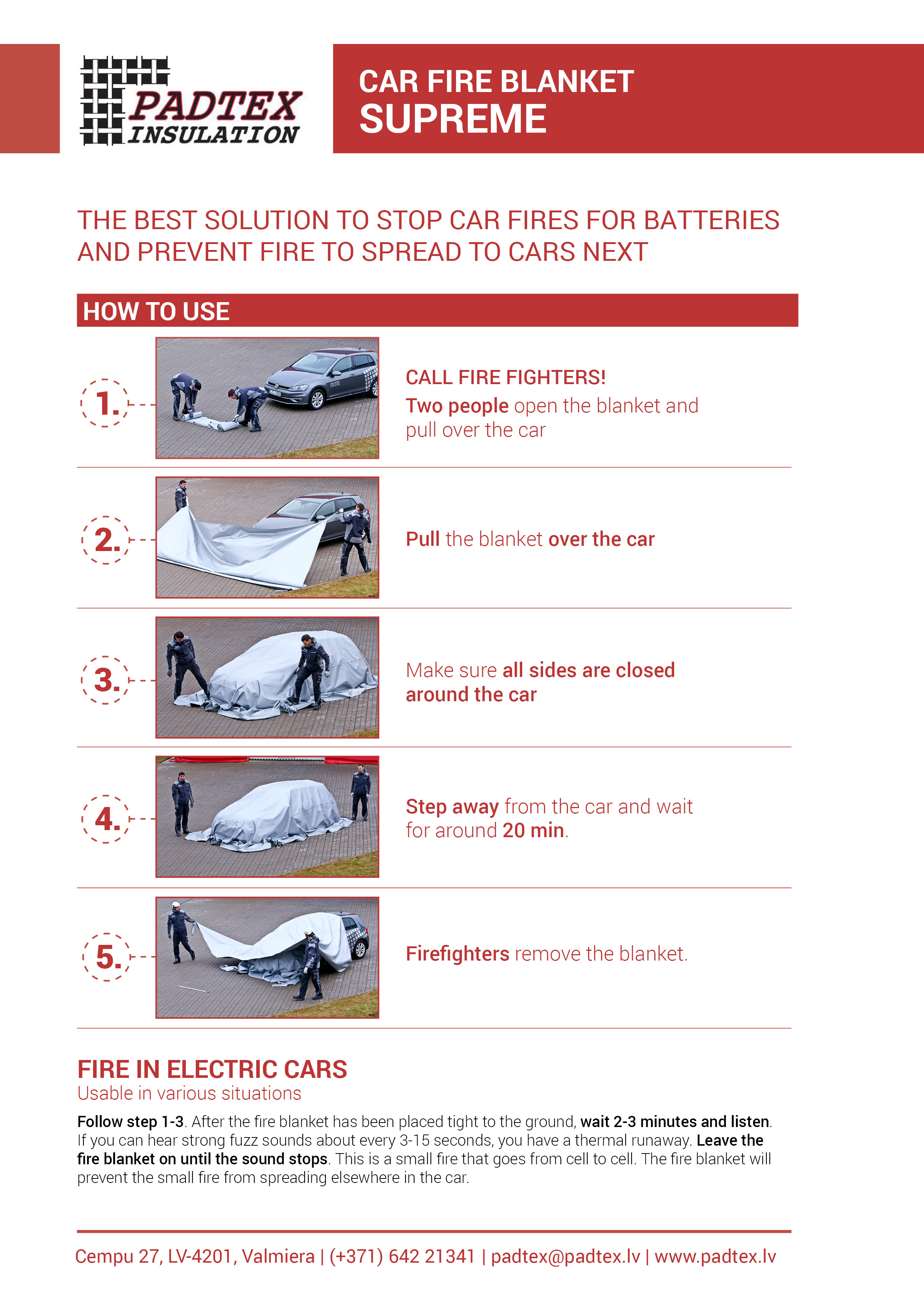 PADTEX INSULATION

CAR FIRE BLANKET
SUPREME

THE BEST SOLUTION TO STOP CAR FIRES FOR BATTERIES AND PREVENT FIRE TO SPREAD TO CARS NEXT

HOW TO USE

1.

CALL FIRE FIGHTERS!
Two people open the blanket and pull over the car

2.

Pull the blanket over the car

3.

Make sure all sides are closed around the car

4.

Step away from the car and wait for around 20 min.

5.

Firefighters remove the blanket.

FIRE IN ELECTRIC CARS
Usable in various situations

Follow step 1-3. After the fire blanket has been placed tight to the ground, wait 2-3 minutes and listen. If you can hear strong fuzz sounds about every 3-15 seconds, you have a thermal runaway. Leave the fire blanket on until the sound stops. This is a small fire that goes from cell to cell. The fire blanket will prevent the small fire from spreading elsewhere in the car.

Cempu 27, LV-4201, Valmiera | (+371) 642 21341 | padtex@padtex.lv | www.padtex.lv