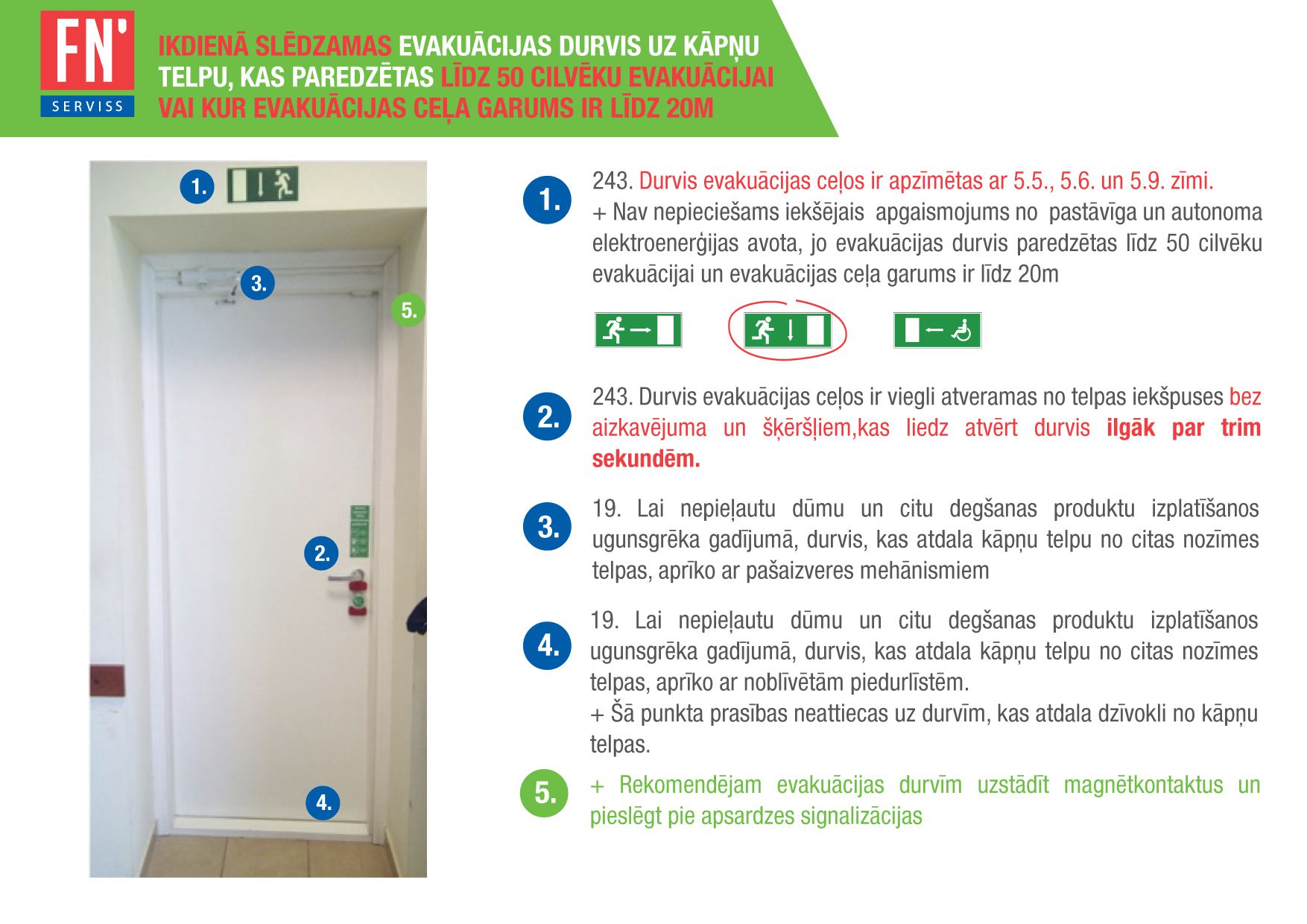 FN'
SERVISS

IKDIENĀ SLĒDZAMAS EVAKUĀCIJAS DURVIS UZ KĀPŅU TELPU, KAS PAREDZĒTAS LĪDZ 50 CILVĒKU EVAKUĀCIJAI VAI KUR EVAKUĀCIJAS CEĻA GARUMS IR LĪDZ 20M

1.
3.
5.
2.
4.

1.
243. Durvis evakuācijas ceļos ir apzīmētas ar 5.5., 5.6. un 5.9. zīmi.
+ Nav nepieciešams iekšējais apgaismojums no pastāvīga un autonoma elektroenerģijas avota, jo evakuācijas durvis paredzētas līdz 50 cilvēku evakuācijai un evakuācijas ceļa garums ir līdz 20m

2.
243. Durvis evakuācijas ceļos ir viegli atveramas no telpas iekšpuses bez aizkavējuma un šķēršļiem,kas liedz atvērt durvis ilgāk par trim sekundēm.

3.
19. Lai nepieļautu dūmu un citu degšanas produktu izplatīšanos ugunsgrēka gadījumā, durvis, kas atdala kāpņu telpu no citas nozīmes telpas, aprīko ar pašaizveres mehānismiem

4.
19. Lai nepieļautu dūmu un citu degšanas produktu izplatīšanos ugunsgrēka gadījumā, durvis, kas atdala kāpņu telpu no citas nozīmes telpas, aprīko ar noblīvētām piedurlīstēm.
+ Šā punkta prasības neattiecas uz durvīm, kas atdala dzīvokli no kāpņu telpas.

5.
+ Rekomendējam evakuācijas durvīm uzstādīt magnētkontaktus un pieslēgt pie apsardzes signalizācijas